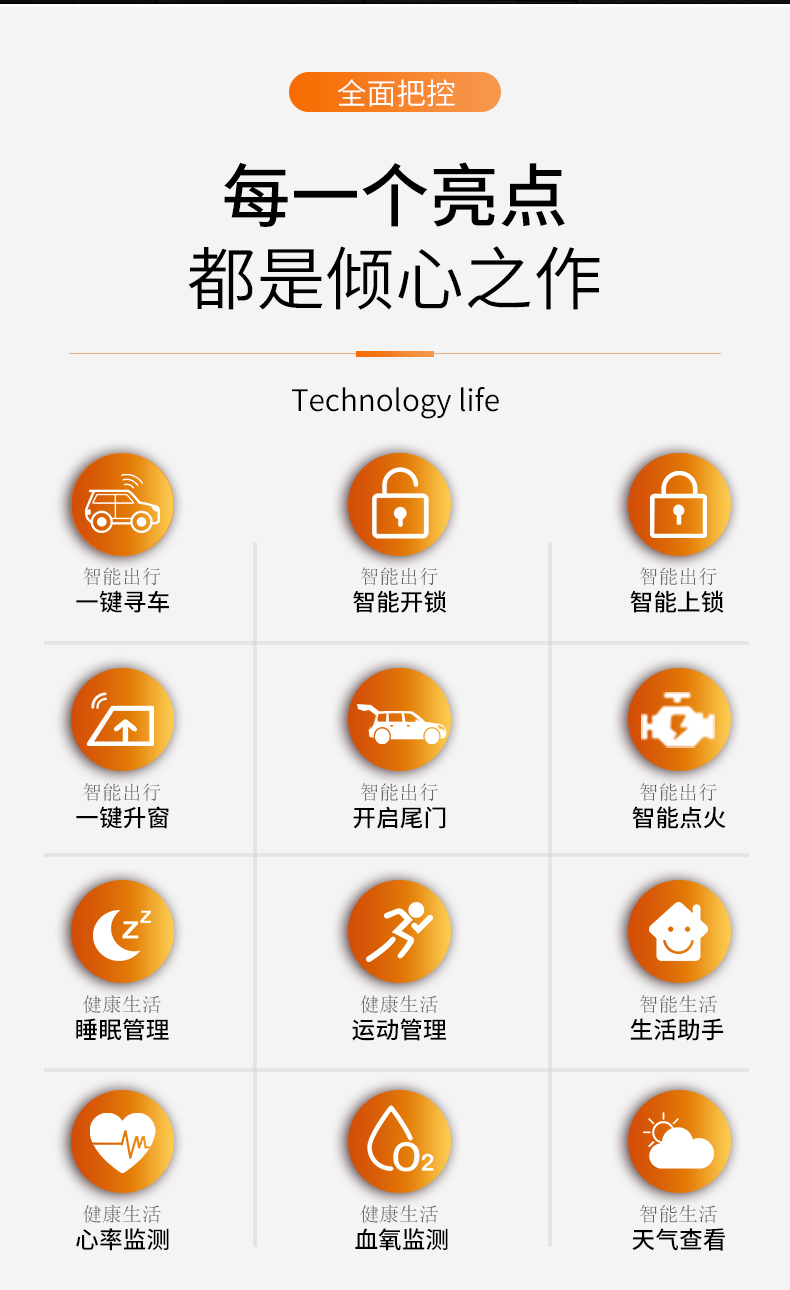 全面把控

每一个亮点
都是倾心之作

Technology life

智能出行
一键寻车

智能出行
智能开锁

智能出行
智能上锁

智能出行
一键升窗

智能出行
开启尾门

智能出行
智能点火

健康生活
睡眠管理

健康生活
运动管理

智能生活
生活助手

健康生活
心率监测

$O_2$

健康生活
血氧监测

智能生活
天气查看